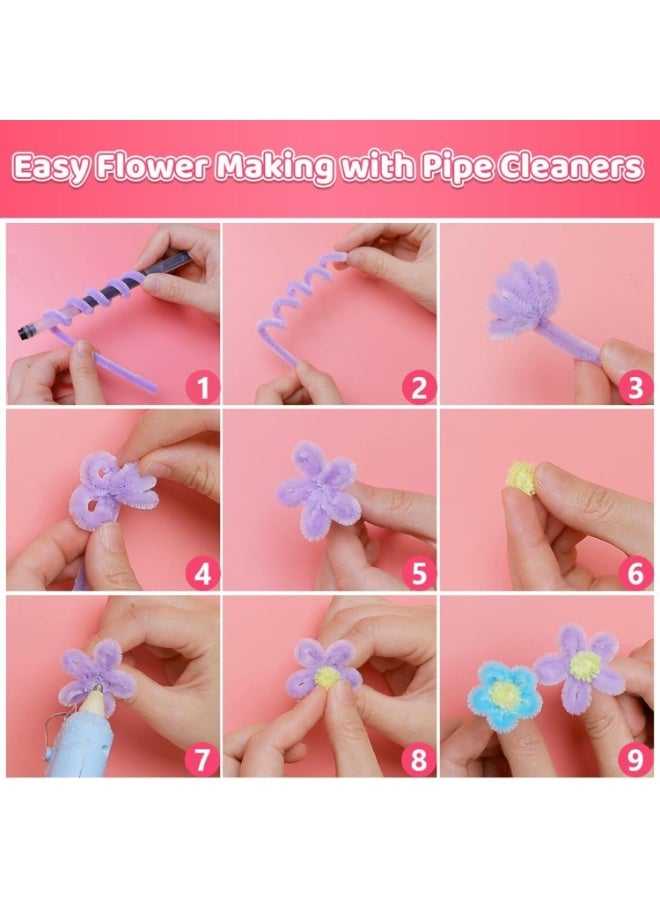 Easy Flower Making with Pipe Cleaners

1

2

3

4

5

6

7

8

9